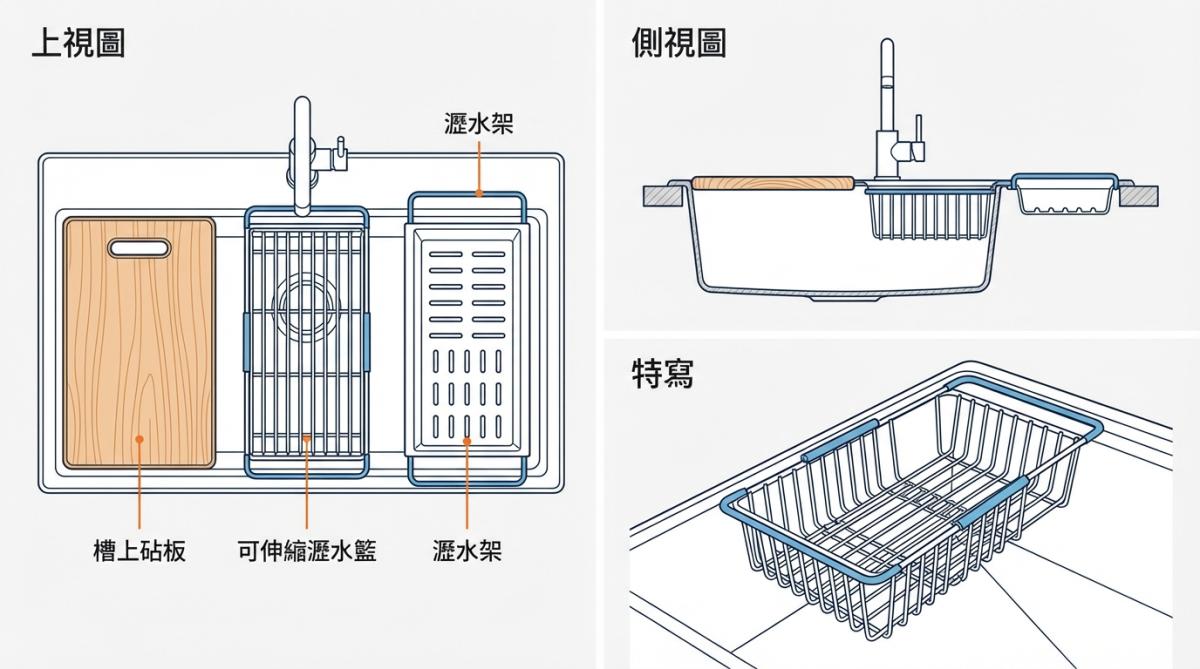 上視圖

瀝水架

槽上砧板

可伸縮瀝水籃

瀝水架

側視圖

特寫